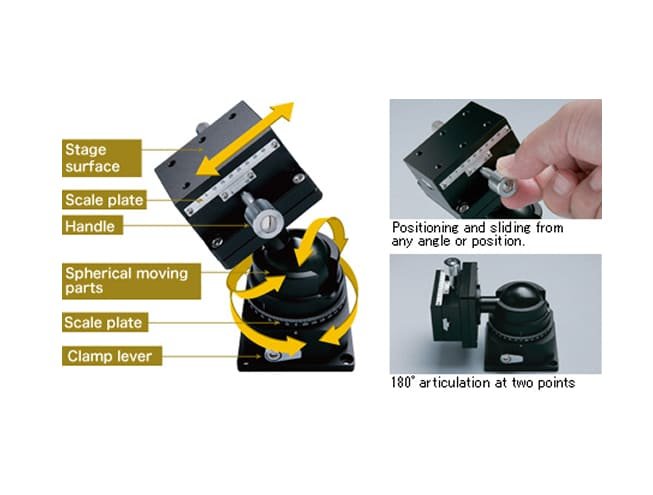 Stage surface

Scale plate

Handle

Spherical moving parts

Scale plate

Clamp lever

Positioning and sliding from any angle or position.

180° articulation at two points